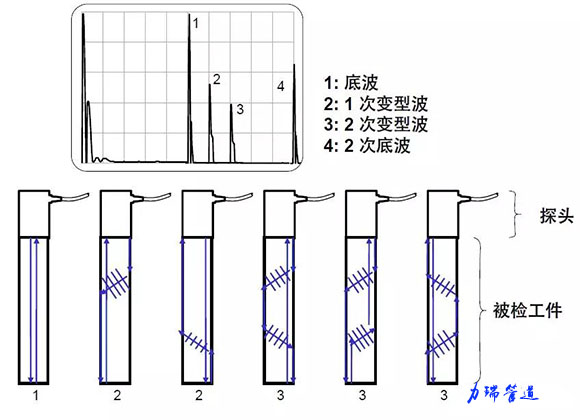 1
2
3
4

1: 底波
2: 1 次变型波
3: 2 次变型波
4: 2 次底波

探头

被检工件

1 2 2 3 3 3

力瑞管道